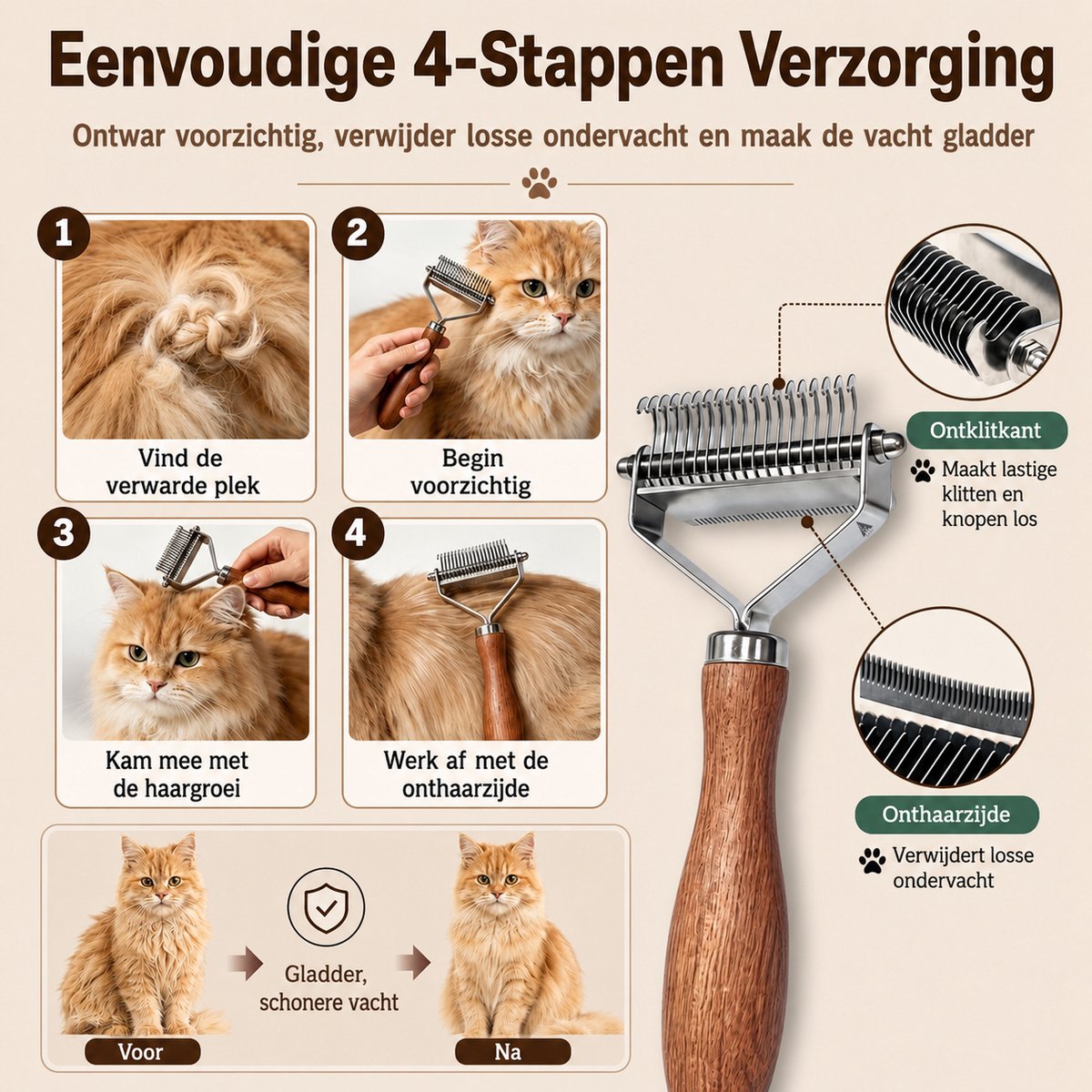 Eenvoudige 4-Stappen Verzorging

Ontwar voorzichtig, verwijder losse ondervacht en maak de vacht gladder

1
Vind de verwarde plek

2
Begin voorzichtig

3
Kam mee met de haargroei

4
Werk af met de onthaarzijde

Voor

Gladder, schonere vacht

Na

Ontklitkant

Maakt lastige klitten en knopen los

Onthaarzijde

Verwijdert losse ondervacht